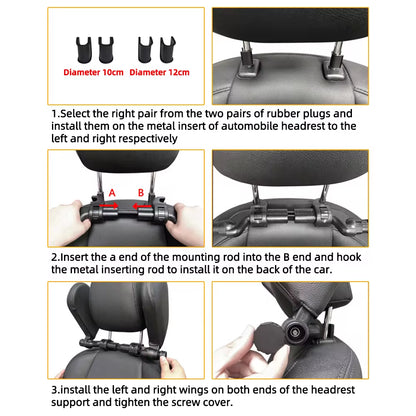 Diameter 10cm Diameter 12cm

1.Select the right pair from the two pairs of rubber plugs and install them on the metal insert of automobile headrest to the left and right respectively

A B

2.Insert the a end of the mounting rod into the B end and hook the metal inserting rod to install it on the back of the car.

3.install the left and right wings on both ends of the headrest support and tighten the screw cover.