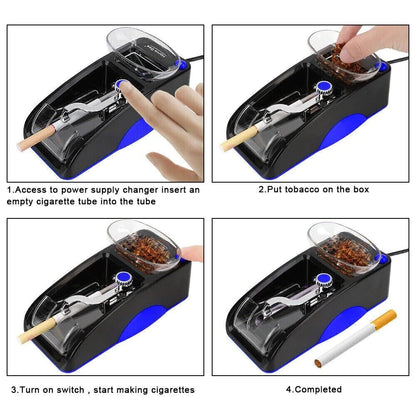 1.Access to power supply changer insert an empty cigarette tube into the tube

2.Put tobacco on the box

3.Turn on switch , start making cigarettes

4.Completed